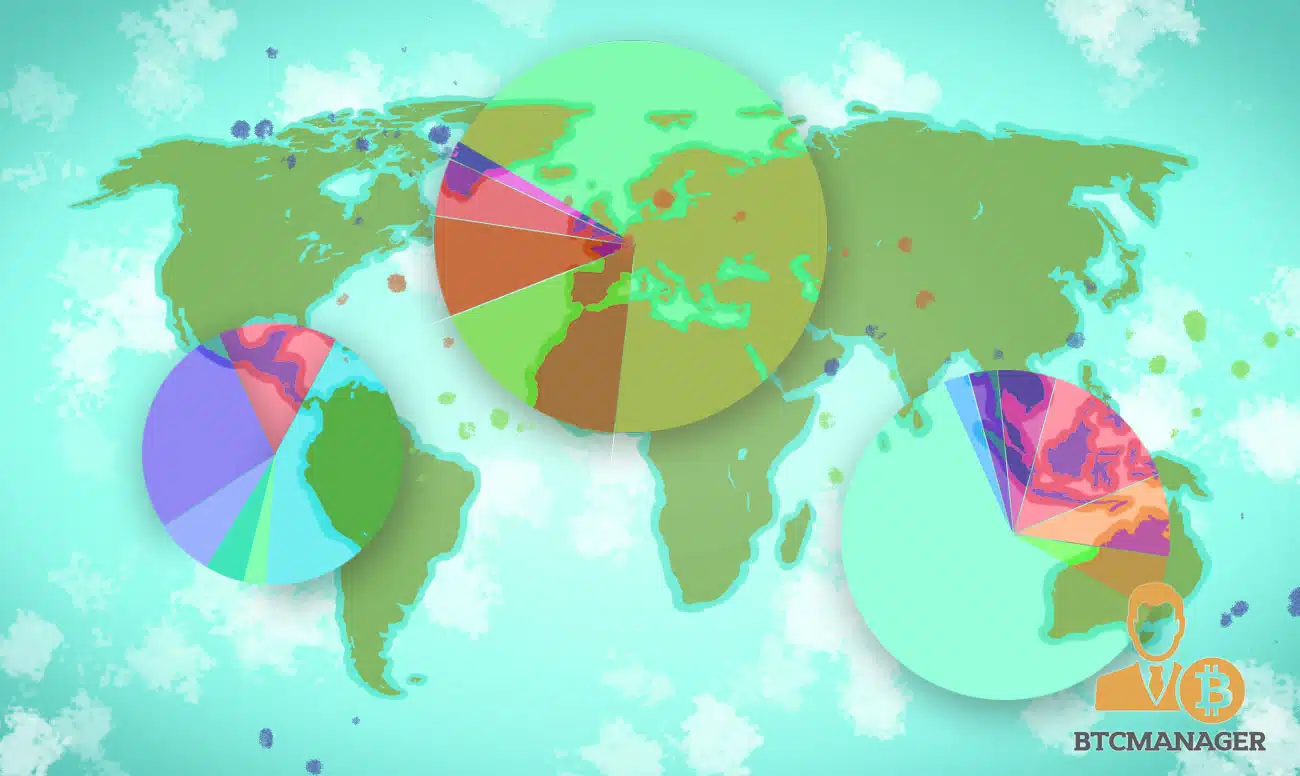 BTCMANAGER